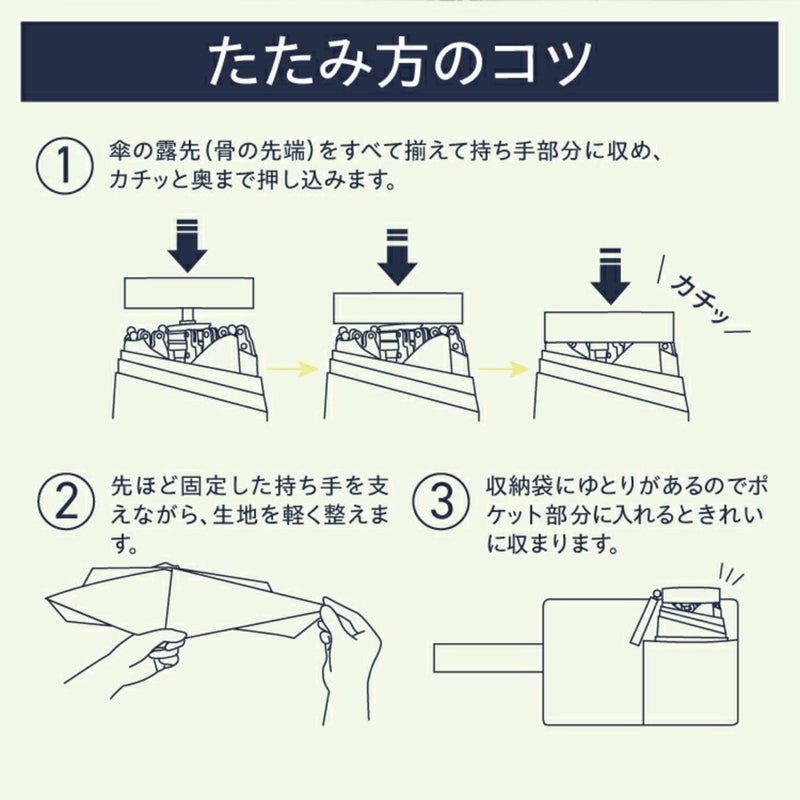 たたみ方のコツ

①
傘の露先(骨の先端)をすべて揃えて持ち手部分に収め、カチッと奥まで押し込みます。

カチッ

②
先ほど固定した持ち手を支えながら、生地を軽く整えます。

③
収納袋にゆとりがあるのでポケット部分に入れるときれいに収まります。