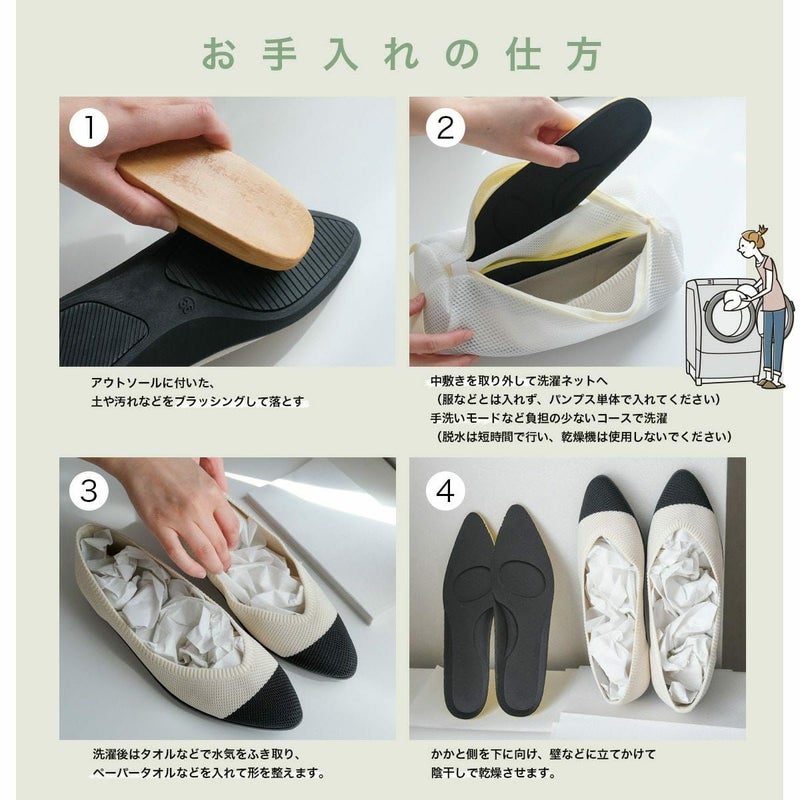 お手入れの仕方

1

アウトソールに付いた、
土や汚れなどをブラッシングして落とす

2

中敷きを取り外して洗濯ネットへ
（服などとは入れず、パンプス単体で入れてください）
手洗いモードなど負担の少ないコースで洗濯
（脱水は短時間で行い、乾燥機は使用しないでください）

3

洗濯後はタオルなどで水気をふき取り、
ペーパータオルなどを入れて形を整えます。

4

かかと側を下に向け、壁などに立てかけて
陰干しで乾燥させます。