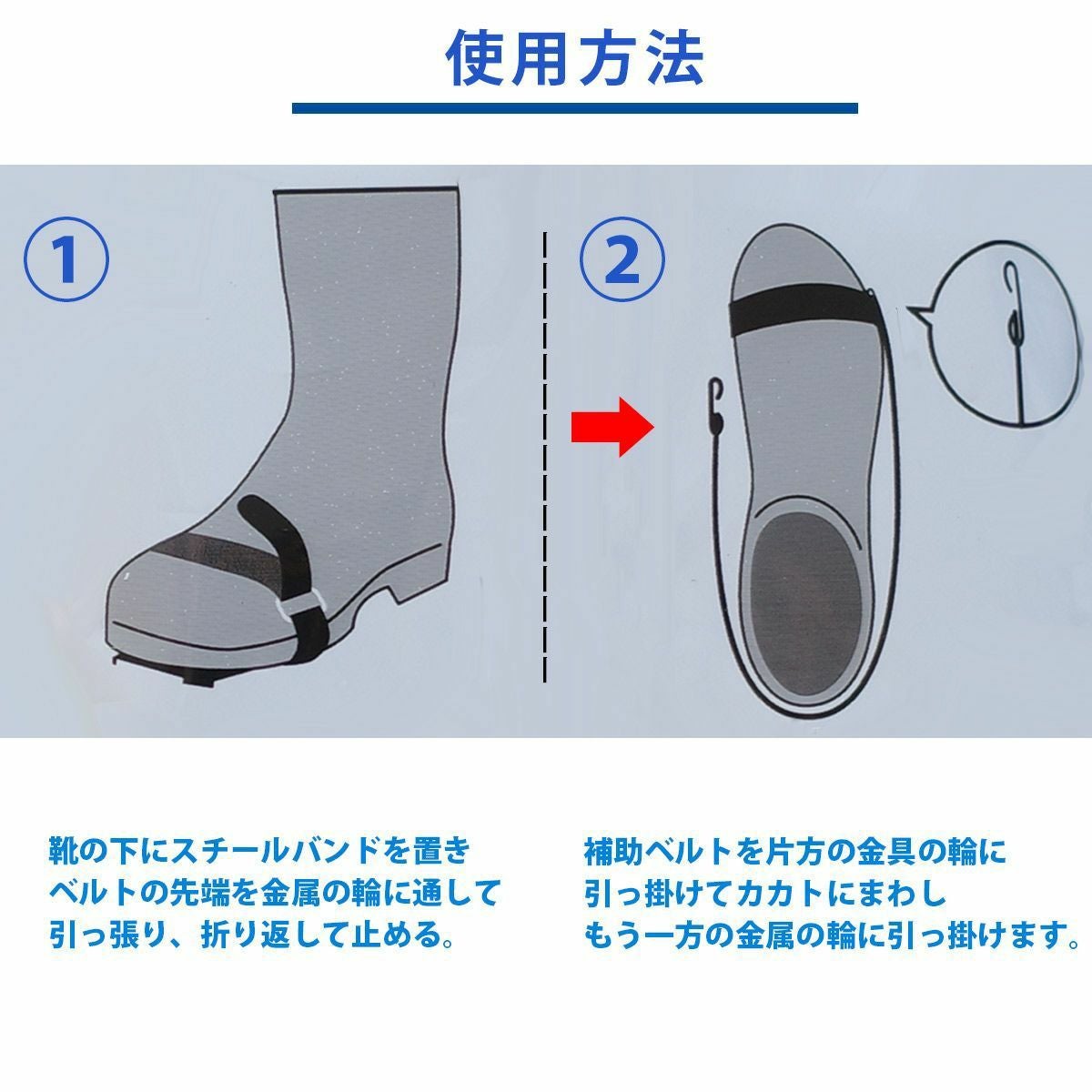 使用方法

①

②

靴の下にスチールバンドを置き
ベルトの先端を金属の輪に通して
引っ張り、折り返して止める。

補助ベルトを片方の金具の輪に
引っ掛けてカカトにまわし
もう一方の金属の輪に引っ掛けます。